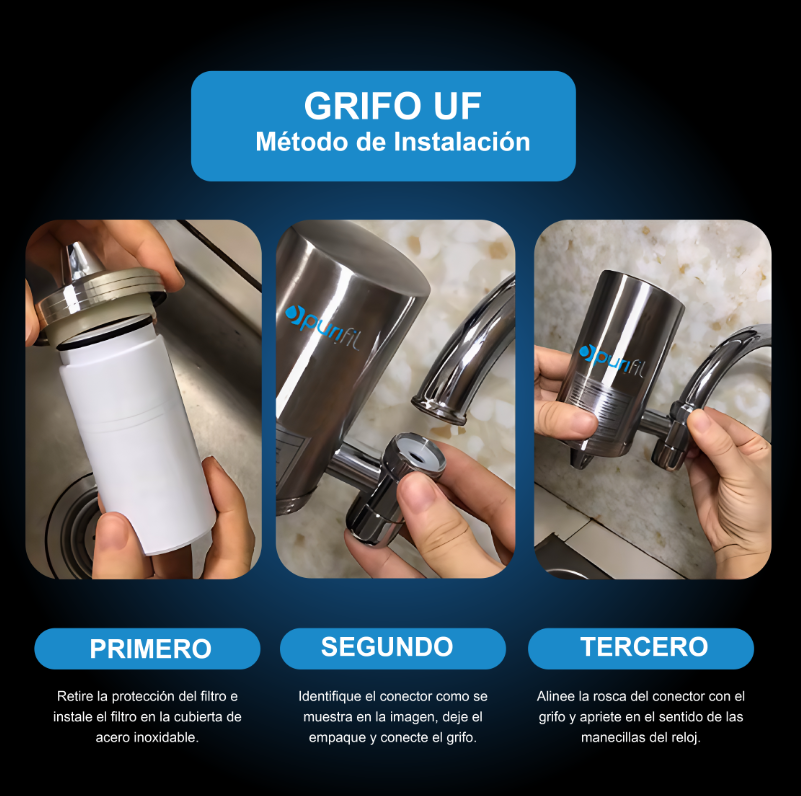 GRIFO UF
Método de Instalación

purifil

purifil

PRIMERO

Retire la protección del filtro e instale el filtro en la cubierta de acero inoxidable.

SEGUNDO

Identifique el conector como se muestra en la imagen, deje el empaque y conecte el grifo.

TERCERO

Alinee la rosca del conector con el grifo y apriete en el sentido de las manecillas del reloj.